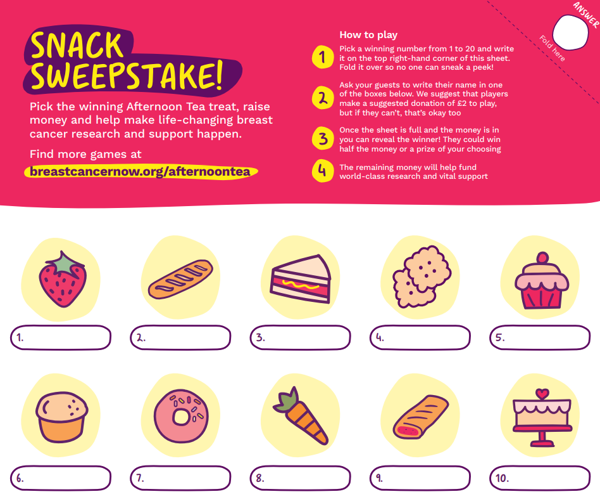 SNACK SWEEPSTAKE!

Pick the winning Afternoon Tea treat, raise money and help make life-changing breast cancer research and support happen.

Find more games at

breastcancernow.org/afternoontea

How to play

1 Pick a winning number from 1 to 20 and write it on the top right-hand corner of this sheet. Fold it over so no one can sneak a peek!

2 Ask your guests to write their name in one of the boxes below. We suggest that players make a suggested donation of £2 to play, but if they can't, that's okay too

3 Once the sheet is full and the money is in you can reveal the winner! They could win half the money or a prize of your choosing

4 The remaining money will help fund world-class research and vital support

ANSWER

Fold here

1.

2.

3.

4.

5.

6.

7.

8.

9.

10.